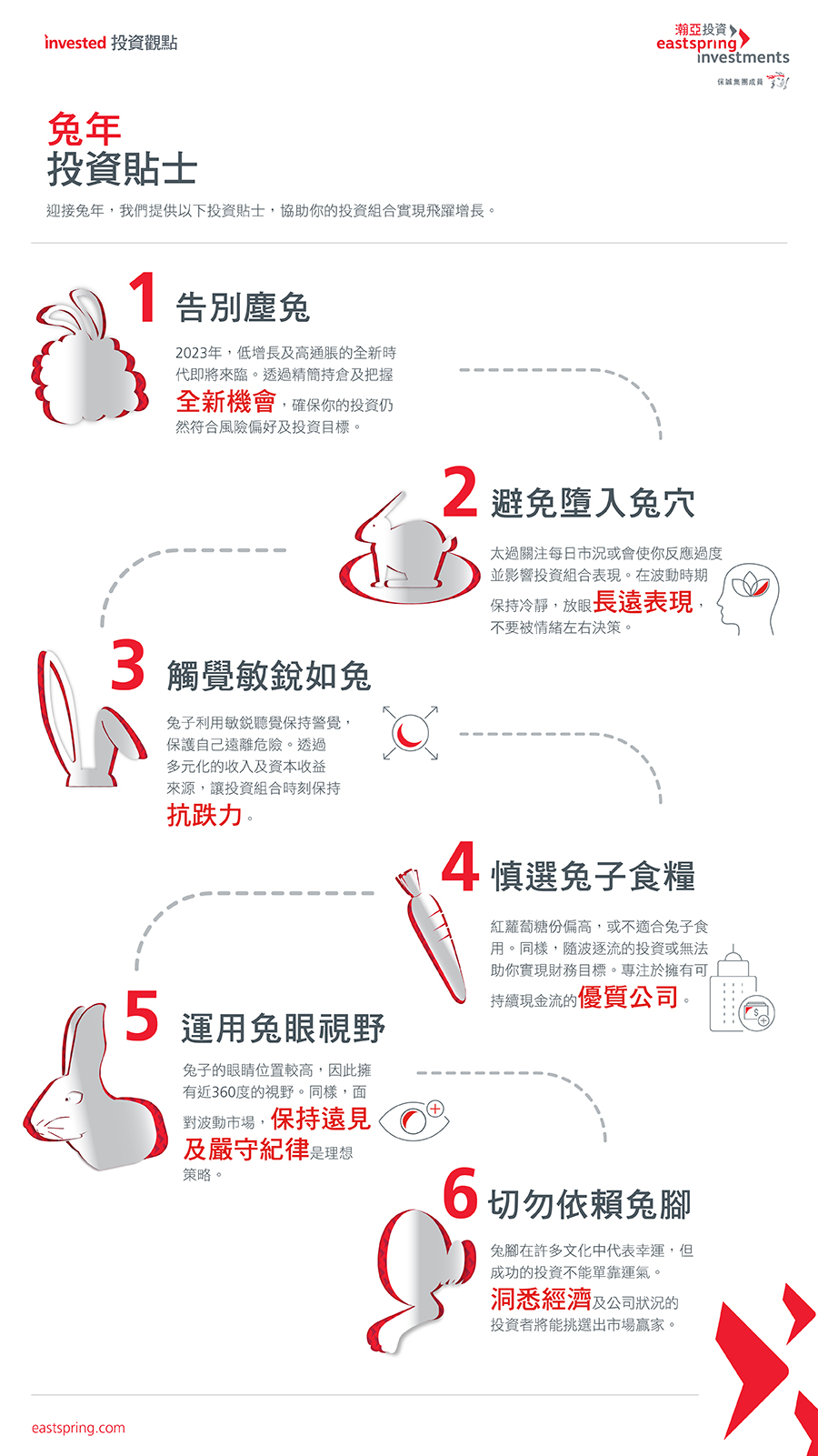 invested 投資觀點

瀚亞投資
eastspring investments
保誠集團成員

兔年
投資貼士

迎接兔年，我們提供以下投資貼士，協助你的投資組合實現飛躍增長。

1 告別塵兔

2023年，低增長及高通脹的全新時代即將來臨。透過精簡持倉及把握全新機會，確保你的投資仍然符合風險偏好及投資目標。

2 避免墮入兔穴

太過關注每日市況或會使你反應過度並影響投資組合表現。在波動時期保持冷靜，放眼長遠表現，不要被情緒左右決策。

3 觸覺敏銳如兔

兔子利用敏銳聽覺保持警覺，保護自己遠離危險。透過多元化的收入及資本收益來源，讓投資組合時刻保持抗跌力。

4 慎選兔子食糧

紅蘿蔔糖份偏高，或不適合兔子食用。同樣，隨波逐流的投資或無法助你實現財務目標。專注於擁有可持續現金流的優質公司。

5 運用兔眼視野

兔子的眼睛位置較高，因此擁有近360度的視野。同樣，面對波動市場，保持遠見及嚴守紀律是理想策略。

6 切勿依賴兔腳

兔腳在許多文化中代表幸運，但成功的投資不能單靠運氣。洞悉經濟及公司狀況的投資者將能挑選出市場贏家。

eastspring.com