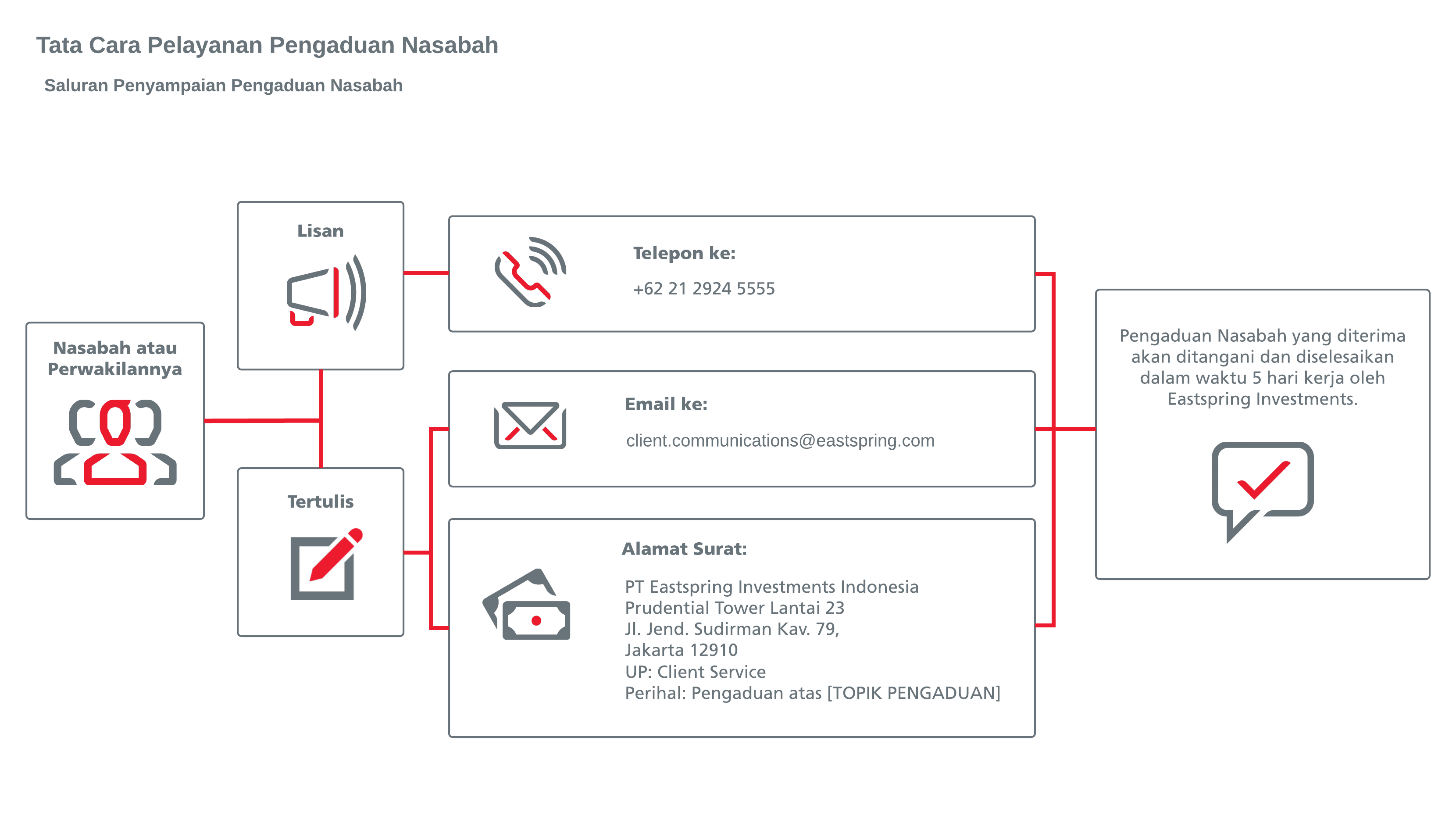 Tata Cara Pelayanan Pengaduan Nasabah

Saluran Penyampaian Pengaduan Nasabah

Nasabah atau Perwakilannya

Lisan

Tertulis

Telepon ke:

+62 21 2924 5555

Email ke:

client.communications@eastspring.com

Alamat Surat:

PT Eastspring Investments Indonesia
Prudential Tower Lantai 23
Jl. Jend. Sudirman Kav. 79,
Jakarta 12910
UP: Client Service
Perihal: Pengaduan atas [TOPIK PENGADUAN]

Pengaduan Nasabah yang diterima akan ditangani dan diselesaikan dalam waktu 5 hari kerja oleh Eastspring Investments.